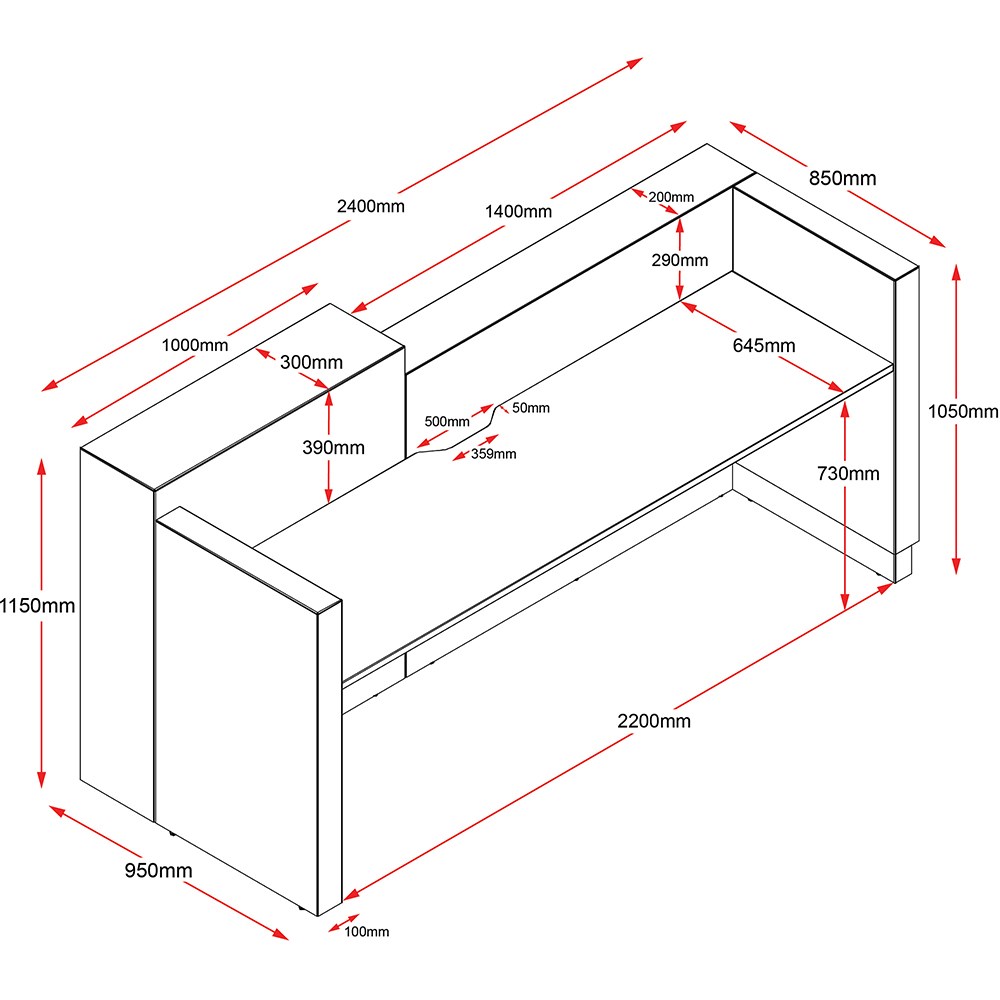 2400mm
1400mm
850mm
200mm
290mm
1000mm
300mm
645mm
1050mm
500mm
50mm
390mm
359mm
730mm
1150mm
2200mm
950mm
100mm